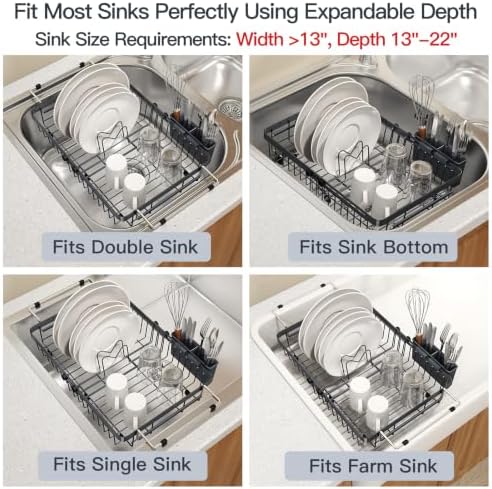 Fit Most Sinks Perfectly Using Expandable Depth

Sink Size Requirements: Width >13", Depth 13"–22"

Fits Double Sink

Fits Sink Bottom

Fits Single Sink

Fits Farm Sink