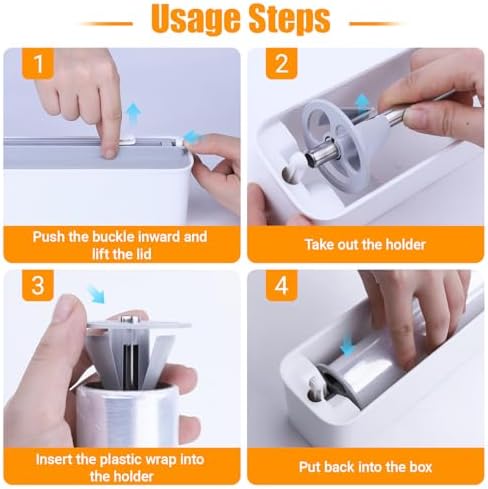 Usage Steps

1

Push the buckle inward and lift the lid

2

Take out the holder

3

Insert the plastic wrap into the holder

4

Put back into the box