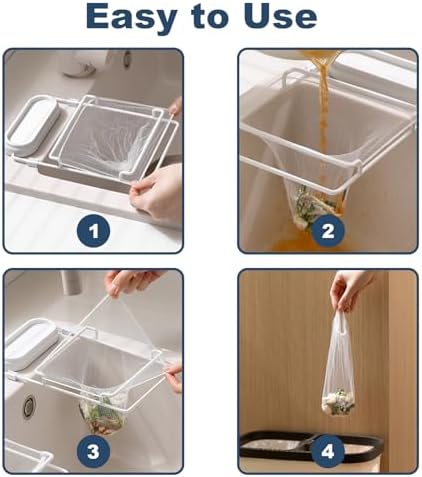 Easy to Use

1

2

3

4