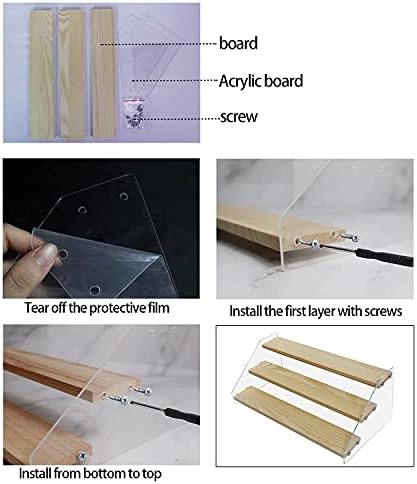 board
Acrylic board
screw

Tear off the protective film

Install the first layer with screws

Install from bottom to top